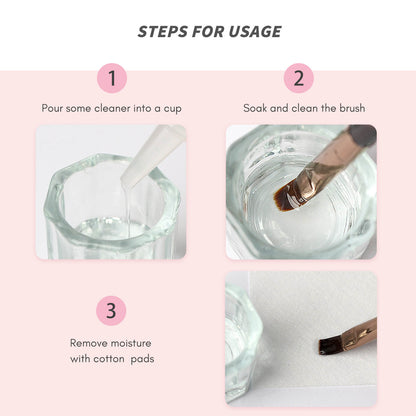 STEPS FOR USAGE

1

Pour some cleaner into a cup

2

Soak and clean the brush

3

Remove moisture with cotton pads