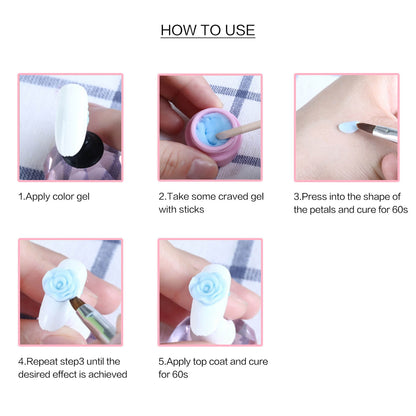 HOW TO USE

1.Apply color gel

2.Take some craved gel with sticks

3.Press into the shape of the petals and cure for 60s

4.Repeat step3 until the desired effect is achieved

5.Apply top coat and cure for 60s