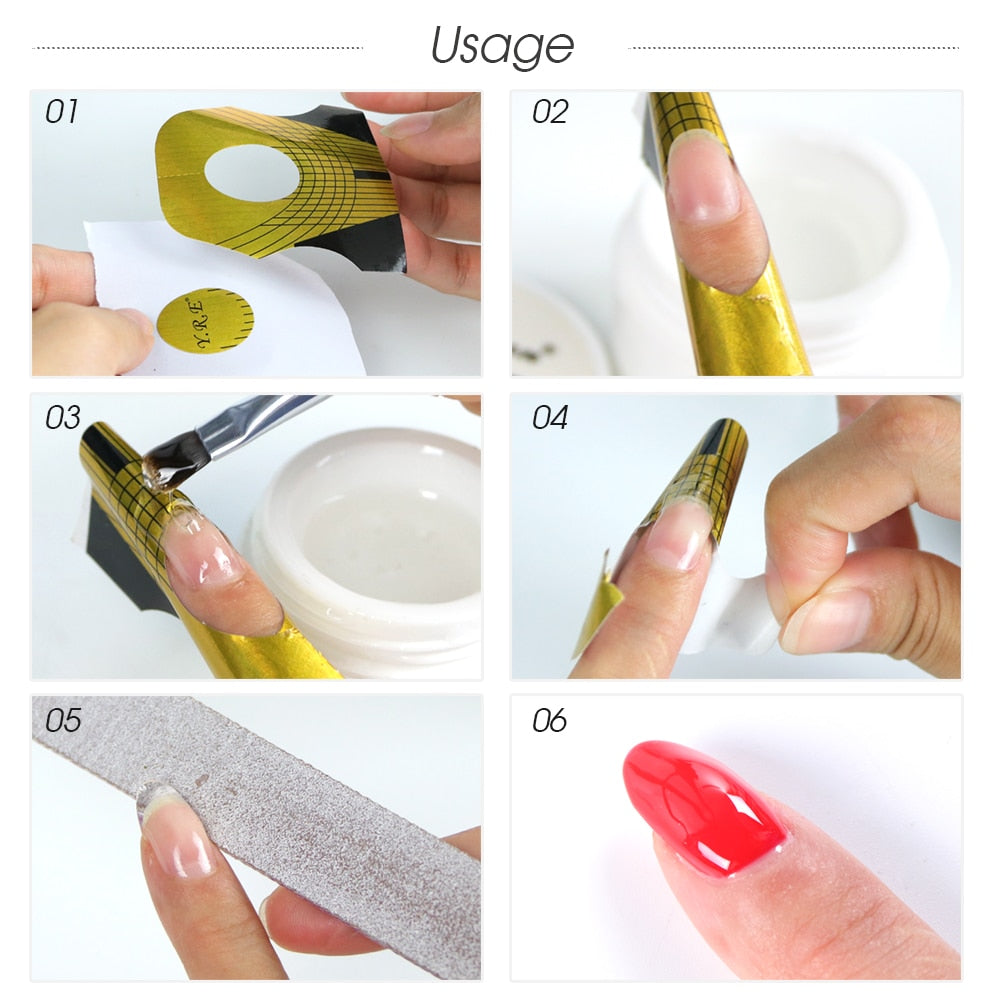 Usage

01

Y.R.E

02

03

04

05

06