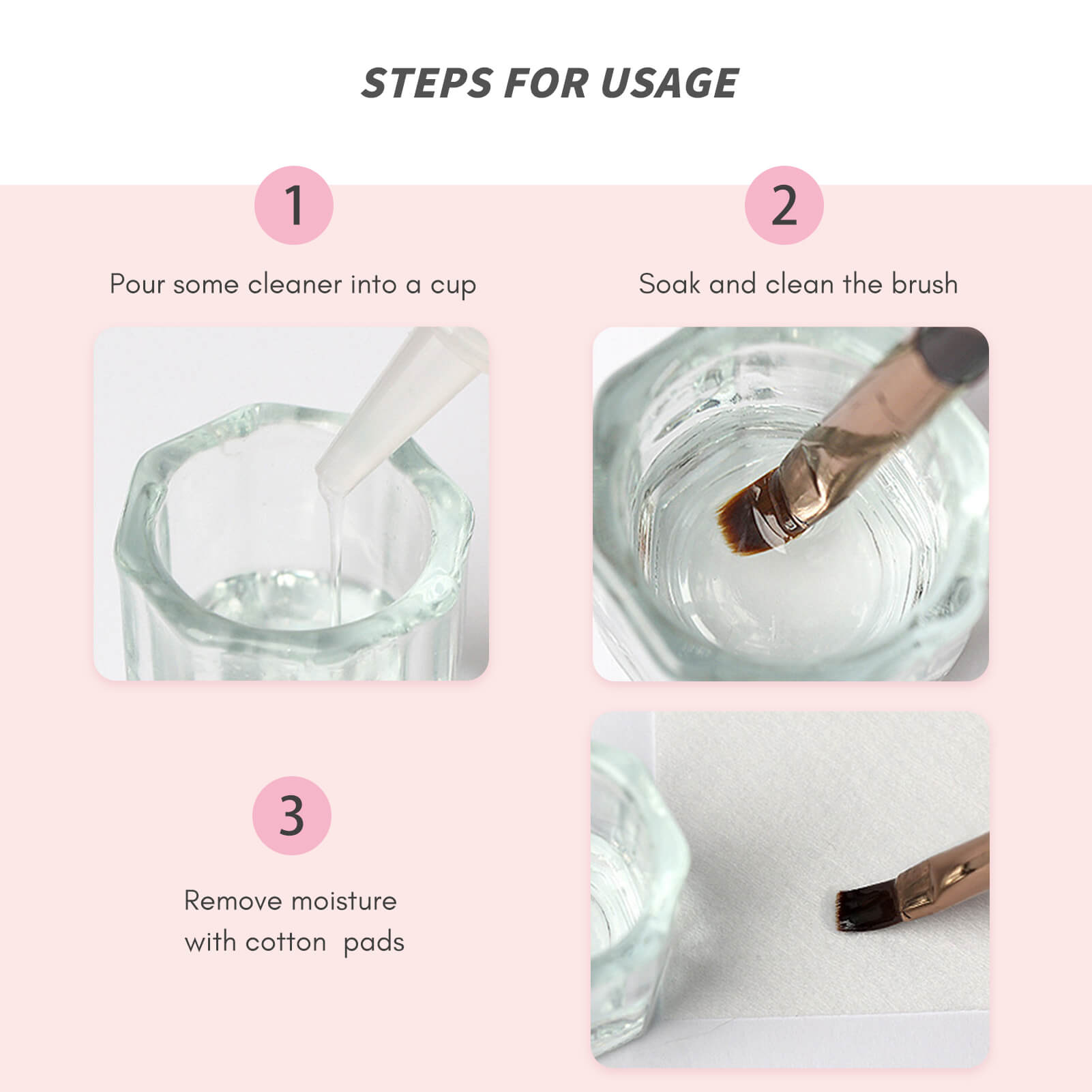 STEPS FOR USAGE

1

Pour some cleaner into a cup

2

Soak and clean the brush

3

Remove moisture with cotton pads