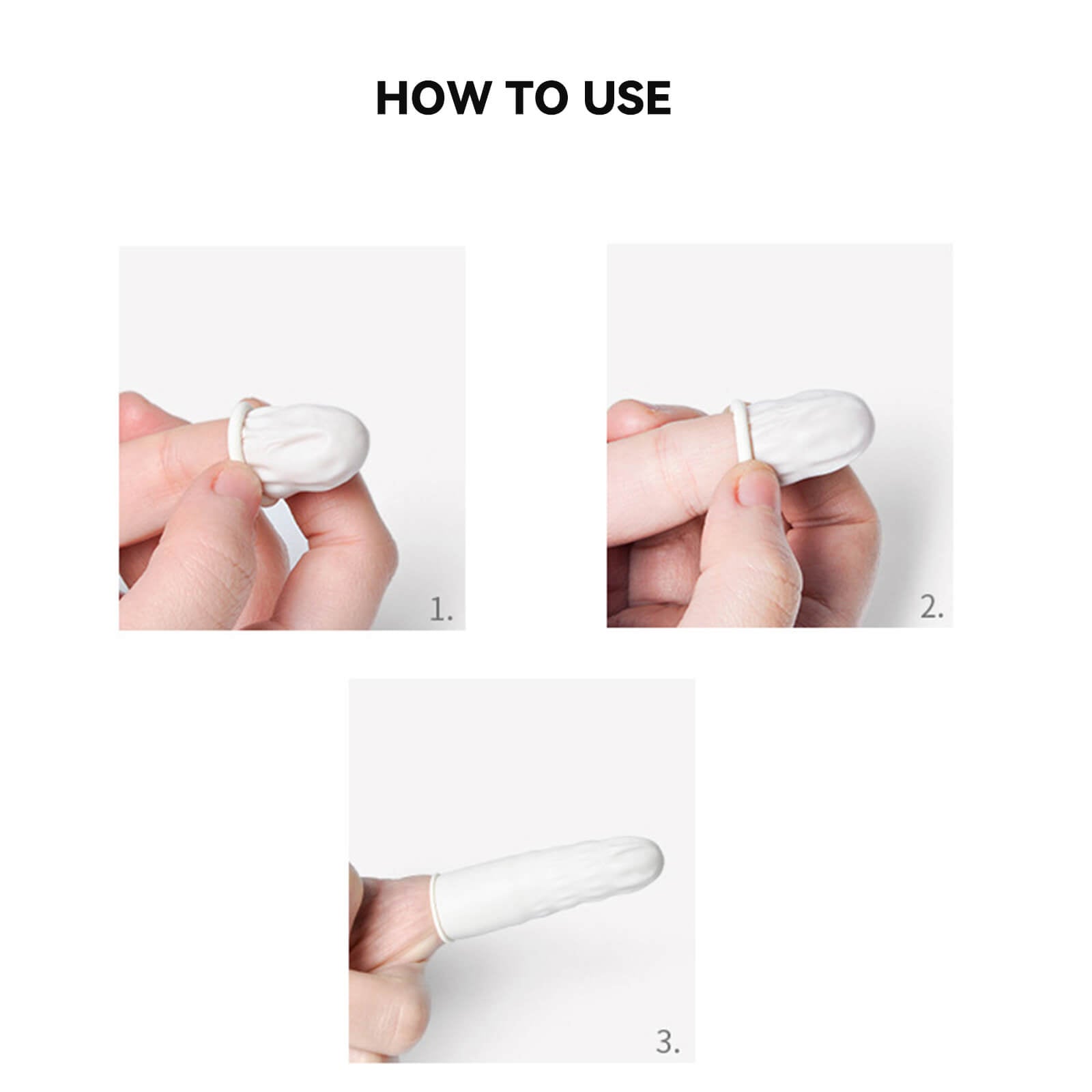 HOW TO USE

1.

2.

3.