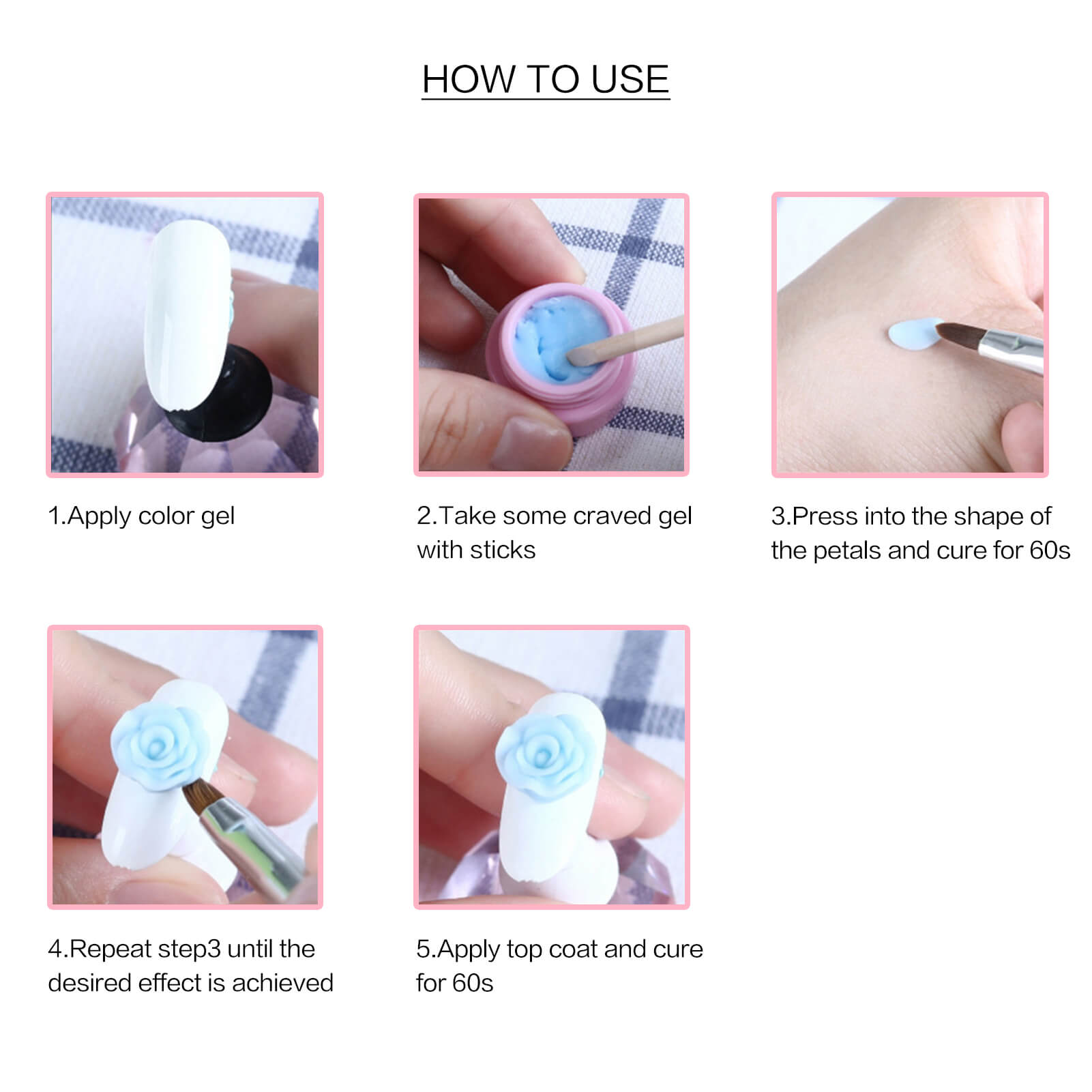 HOW TO USE

1.Apply color gel

2.Take some craved gel with sticks

3.Press into the shape of the petals and cure for 60s

4.Repeat step3 until the desired effect is achieved

5.Apply top coat and cure for 60s