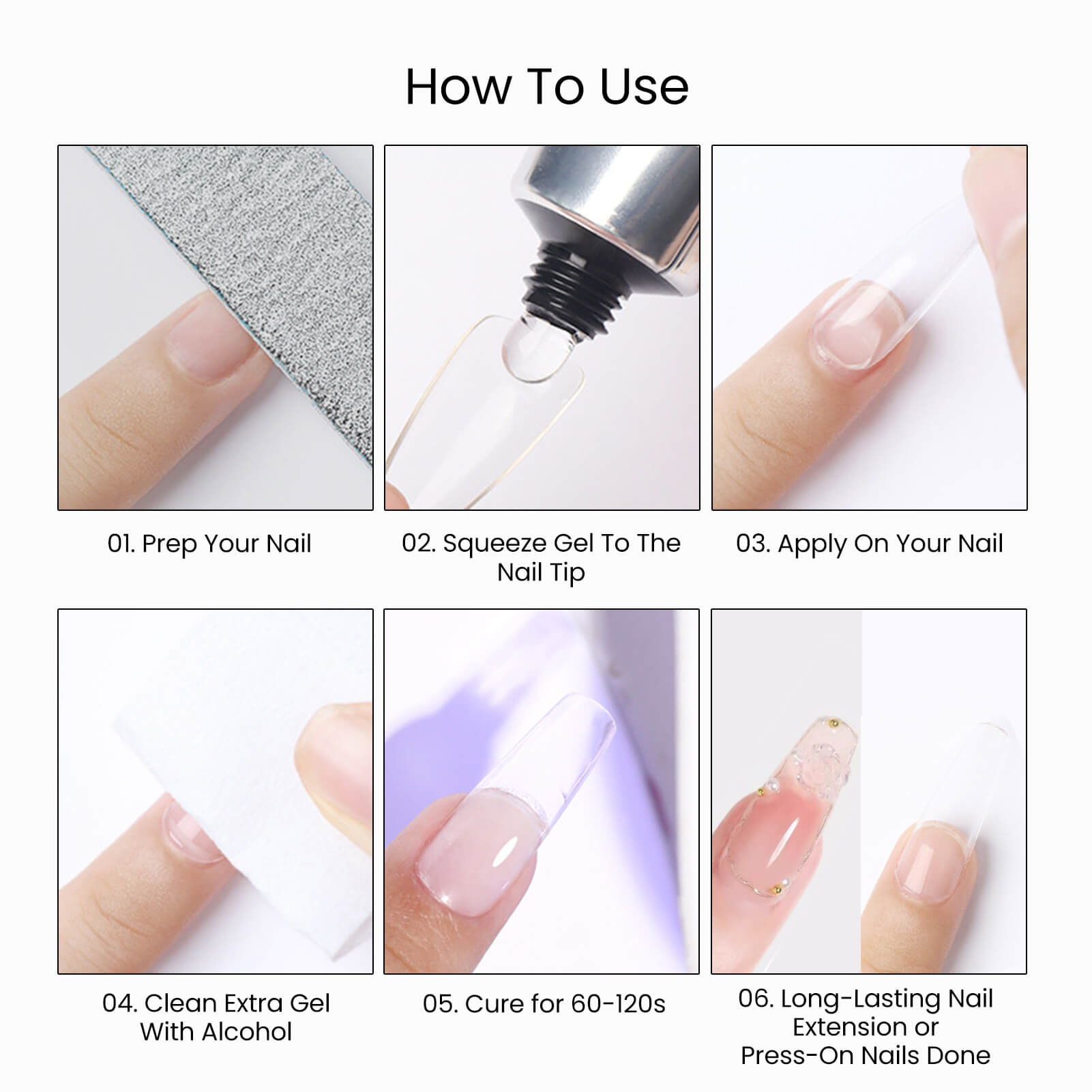 How To Use

01. Prep Your Nail

02. Squeeze Gel To The Nail Tip

03. Apply On Your Nail

04. Clean Extra Gel With Alcohol

05. Cure for 60-120s

06. Long-Lasting Nail Extension or Press-On Nails Done