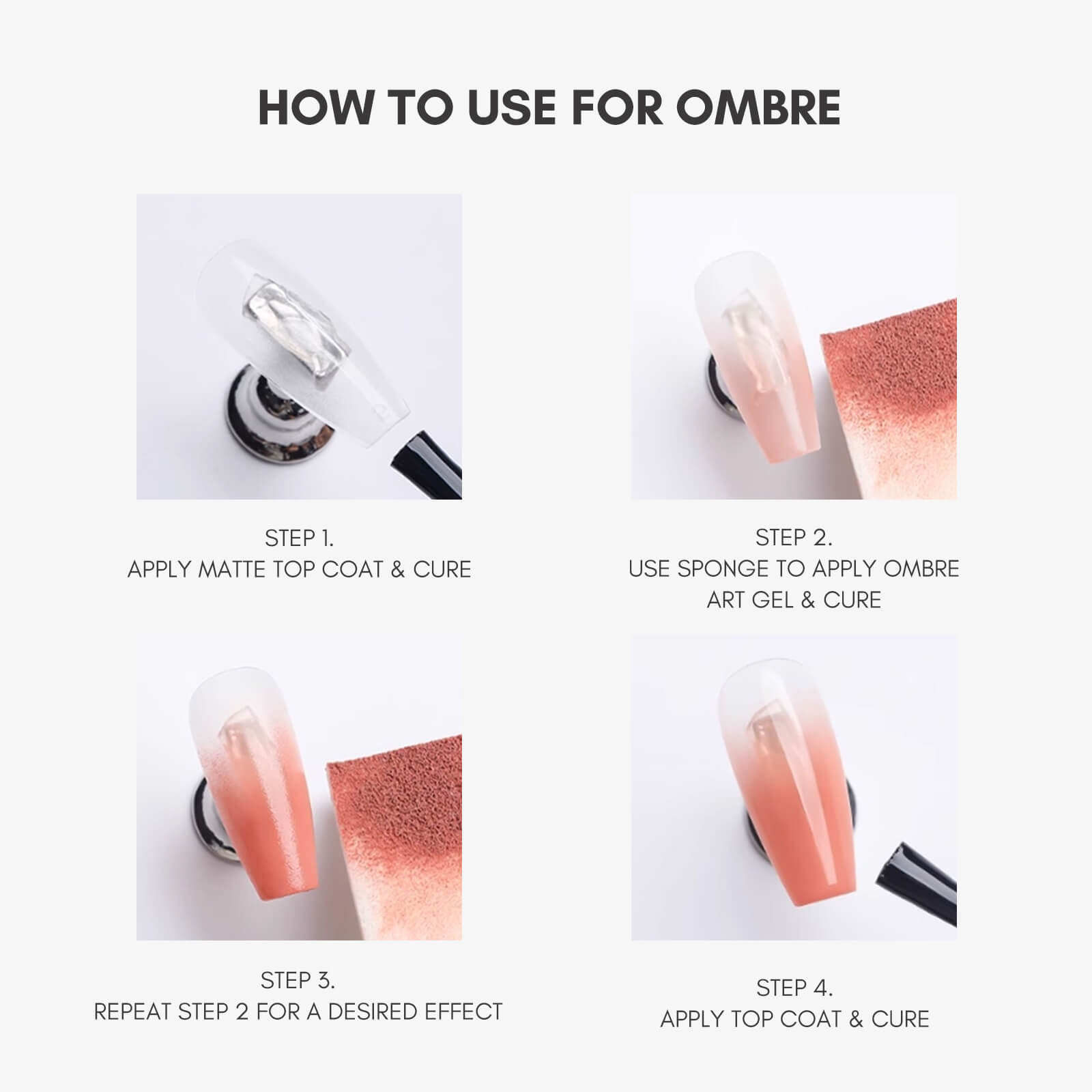 HOW TO USE FOR OMBRE

STEP 1.
APPLY MATTE TOP COAT & CURE

STEP 2.
USE SPONGE TO APPLY OMBRE ART GEL & CURE

STEP 3.
REPEAT STEP 2 FOR A DESIRED EFFECT

STEP 4.
APPLY TOP COAT & CURE