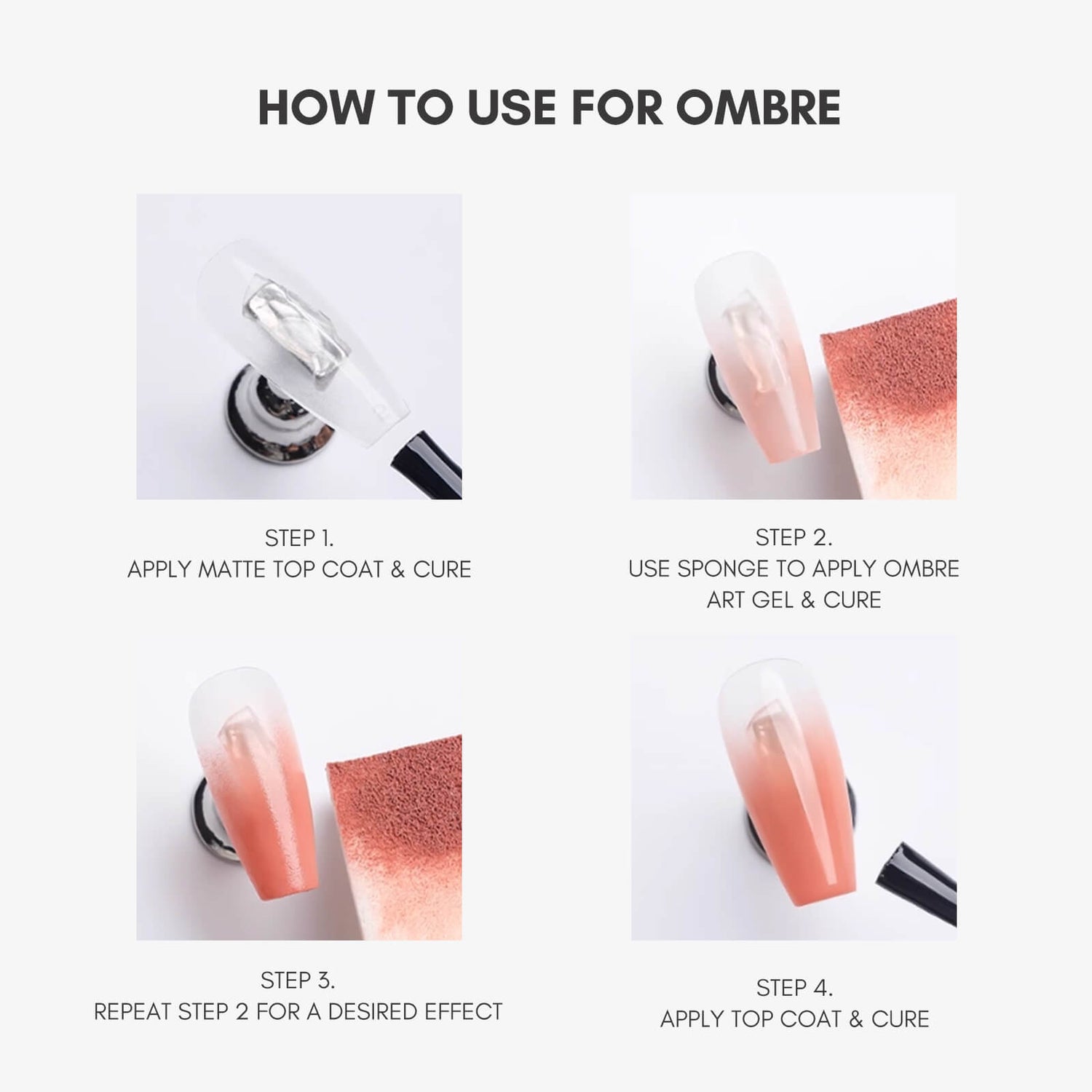 HOW TO USE FOR OMBRE

STEP 1.
APPLY MATTE TOP COAT & CURE

STEP 2.
USE SPONGE TO APPLY OMBRE ART GEL & CURE

STEP 3.
REPEAT STEP 2 FOR A DESIRED EFFECT

STEP 4.
APPLY TOP COAT & CURE