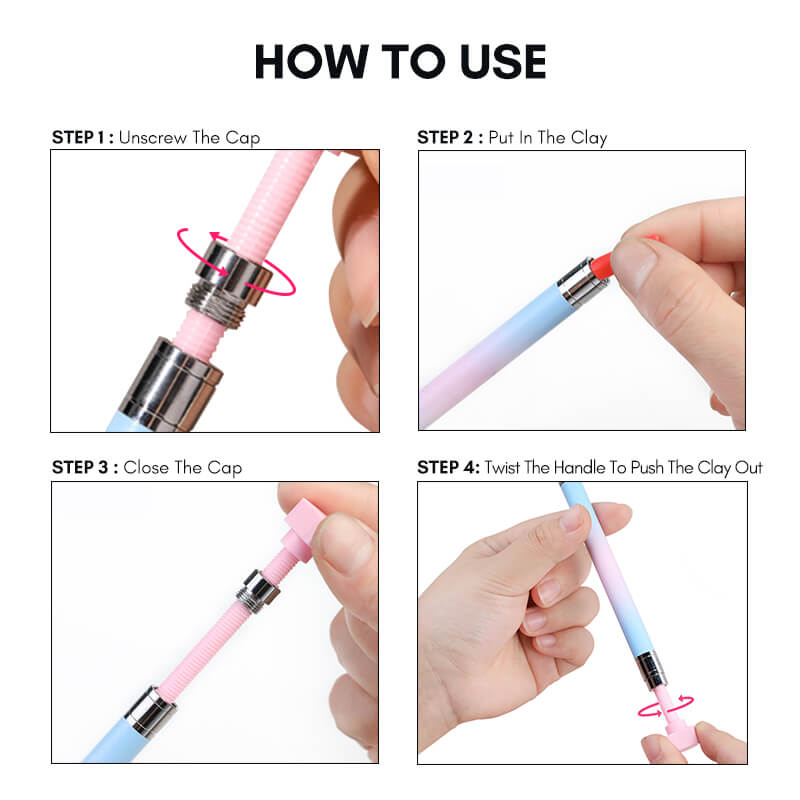 HOW TO USE

STEP 1 : Unscrew The Cap

STEP 2 : Put In The Clay

STEP 3 : Close The Cap

STEP 4: Twist The Handle To Push The Clay Out