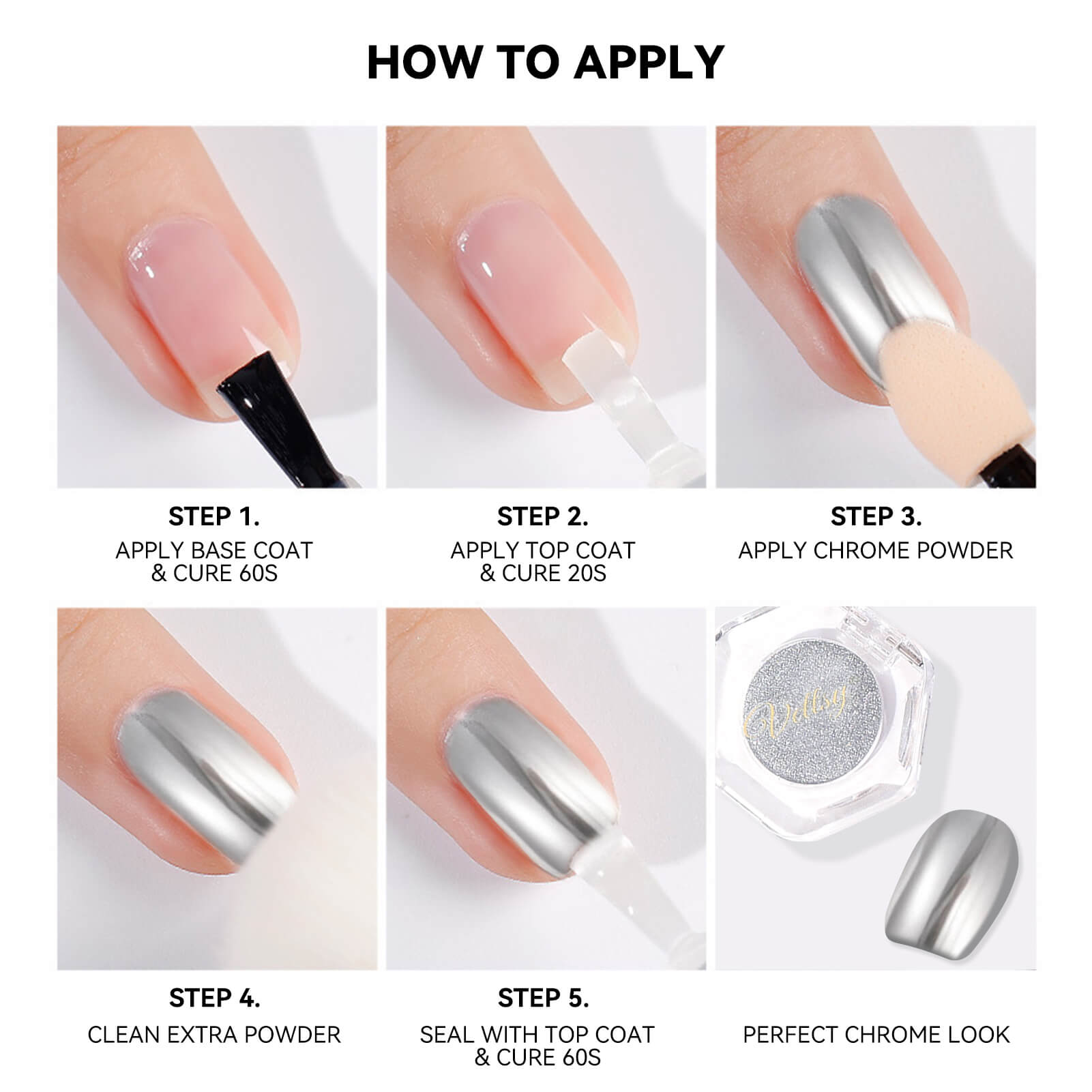 HOW TO APPLY

STEP 1.
APPLY BASE COAT & CURE 60S

STEP 2.
APPLY TOP COAT & CURE 20S

STEP 3.
APPLY CHROME POWDER

STEP 4.
CLEAN EXTRA POWDER

STEP 5.
SEAL WITH TOP COAT & CURE 60S

Vettsy

PERFECT CHROME LOOK